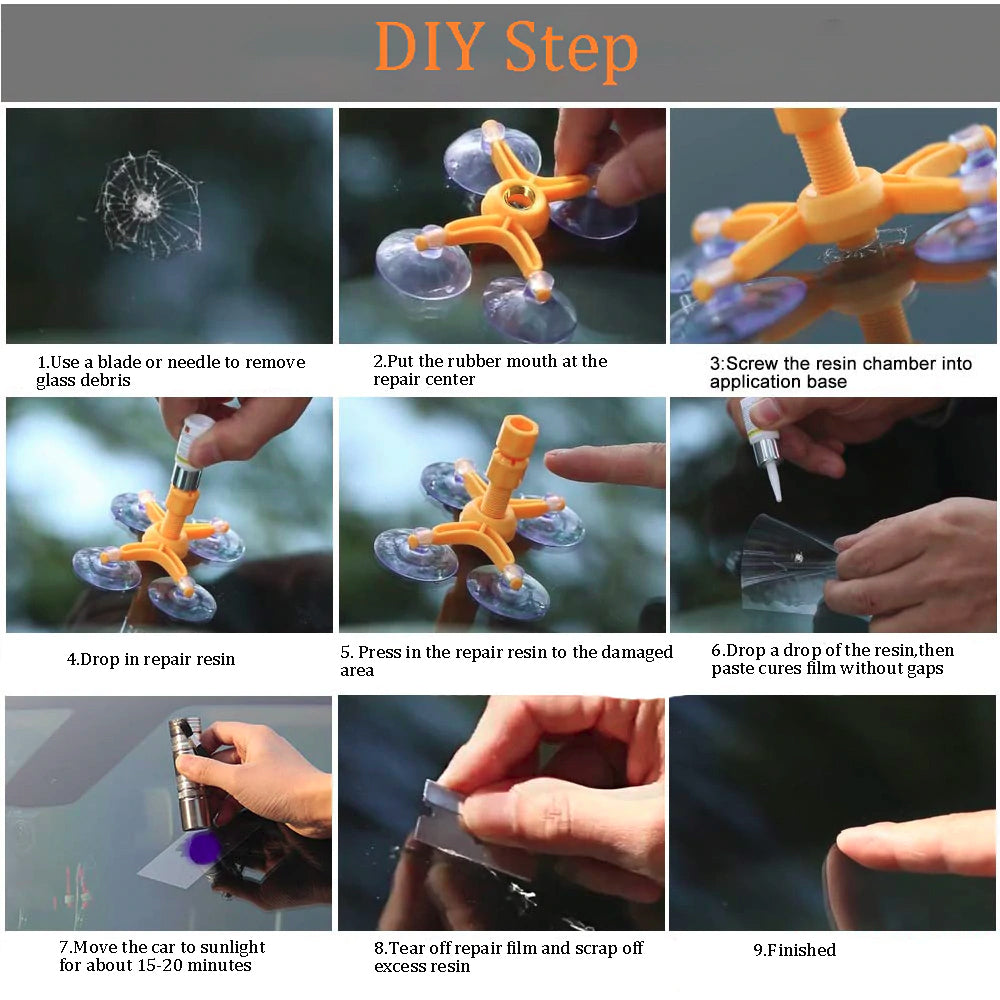 DIY Step

1.Use a blade or needle to remove glass debris

2.Put the rubber mouth at the repair center

3:Screw the resin chamber into application base

4.Drop in repair resin

5. Press in the repair resin to the damaged area

6.Drop a drop of the resin,then paste cures film without gaps

7.Move the car to sunlight for about 15-20 minutes

8.Tear off repair film and scrap off excess resin

9.Finished